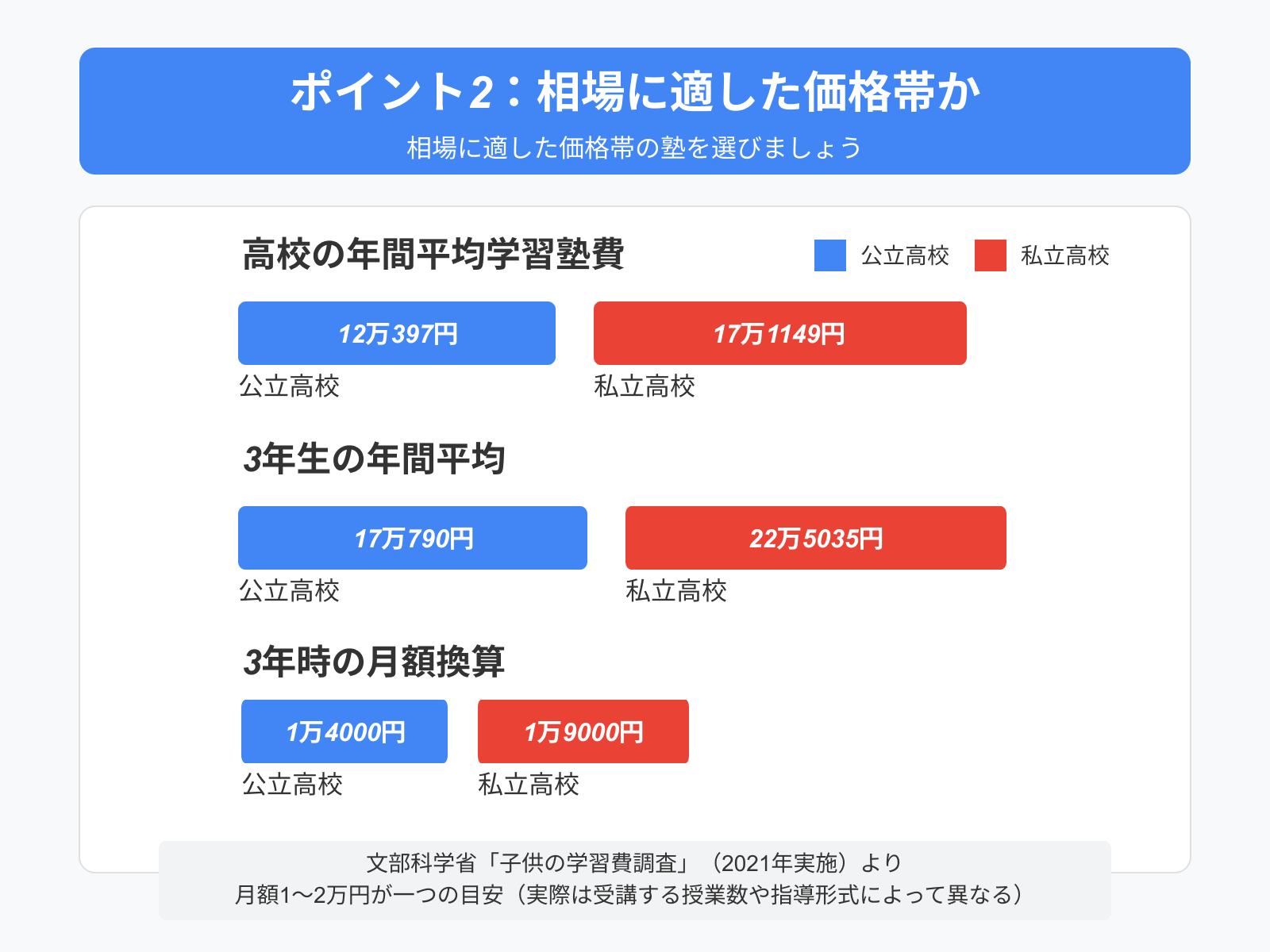 ポイント2：相場に適した価格帯か
相場に適した価格帯の塾を選びましょう

高校の年間平均学習塾費

公立高校　私立高校

12万397円
公立高校

17万1149円
私立高校

3年生の年間平均

17万790円
公立高校

22万5035円
私立高校

3年時の月額換算

1万4000円
公立高校

1万9000円
私立高校

文部科学省「子供の学習費調査」（2021年実施）より
月額1〜2万円が一つの目安（実際は受講する授業数や指導形式によって異なる）